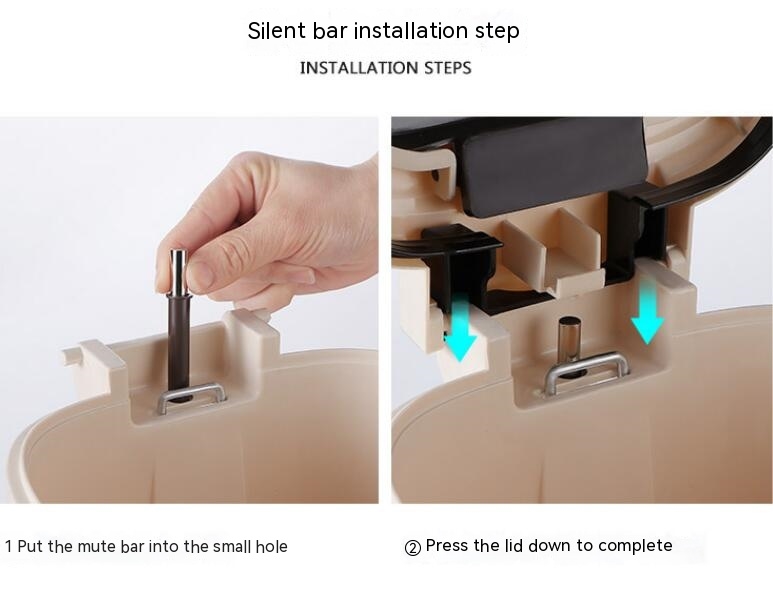 Silent bar installation step

INSTALLATION STEPS

1 Put the mute bar into the small hole

② Press the lid down to complete