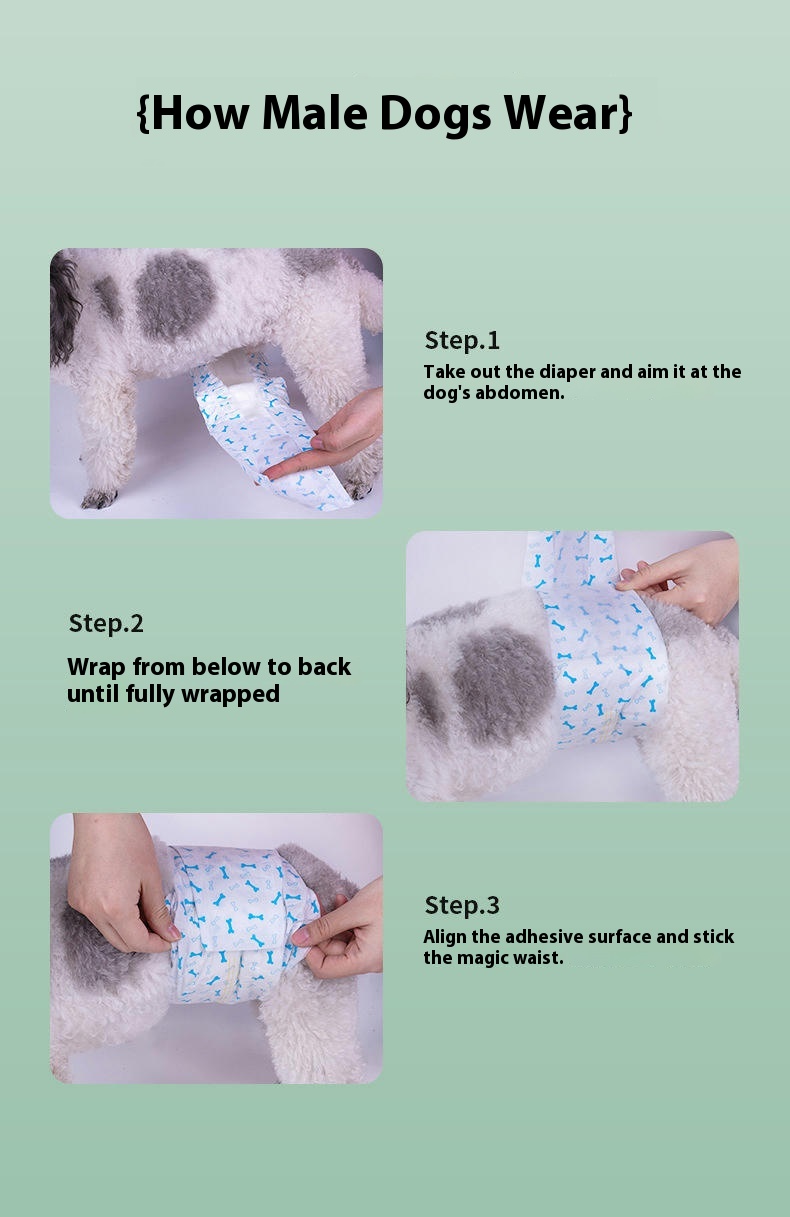 {How Male Dogs Wear}

Step.1

Take out the diaper and aim it at the dog's abdomen.

Step.2

Wrap from below to back until fully wrapped

Step.3

Align the adhesive surface and stick the magic waist.