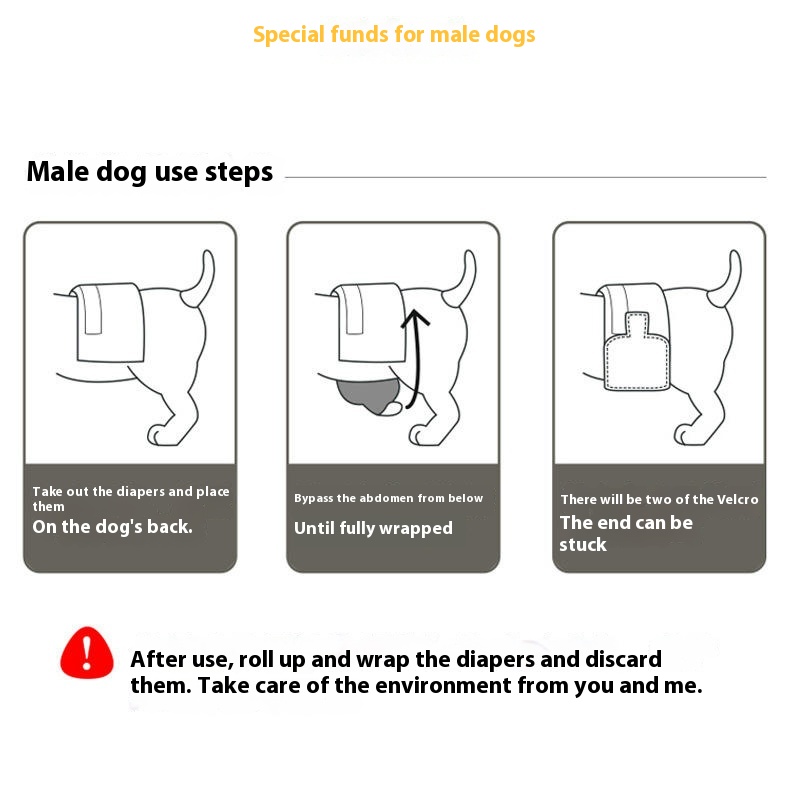 Special funds for male dogs

Male dog use steps

Take out the diapers and place them
On the dog's back.

Bypass the abdomen from below
Until fully wrapped

There will be two of the Velcro
The end can be stuck

After use, roll up and wrap the diapers and discard them. Take care of the environment from you and me.