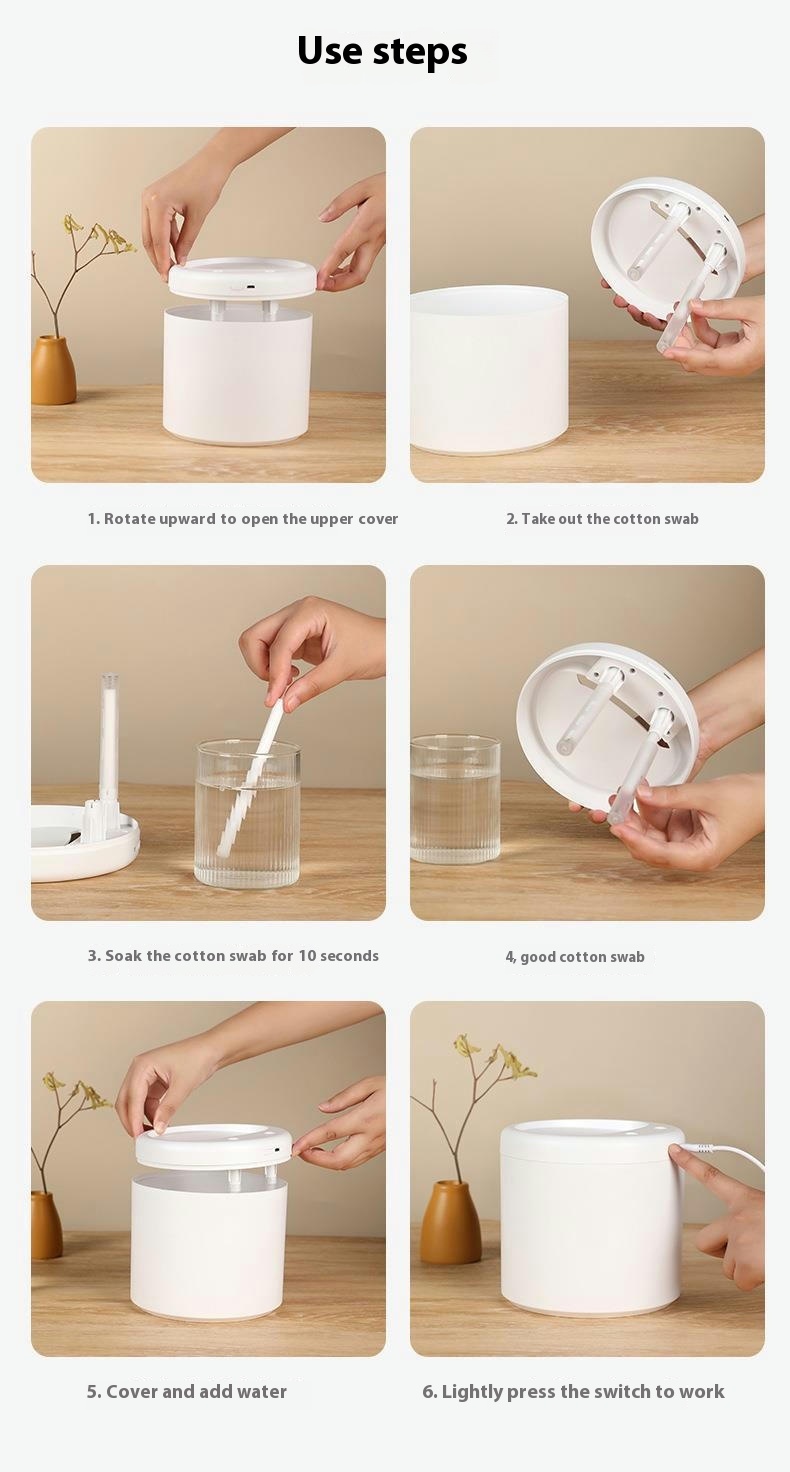 Use steps

1. Rotate upward to open the upper cover

2. Take out the cotton swab

3. Soak the cotton swab for 10 seconds

4, good cotton swab

5. Cover and add water

6. Lightly press the switch to work