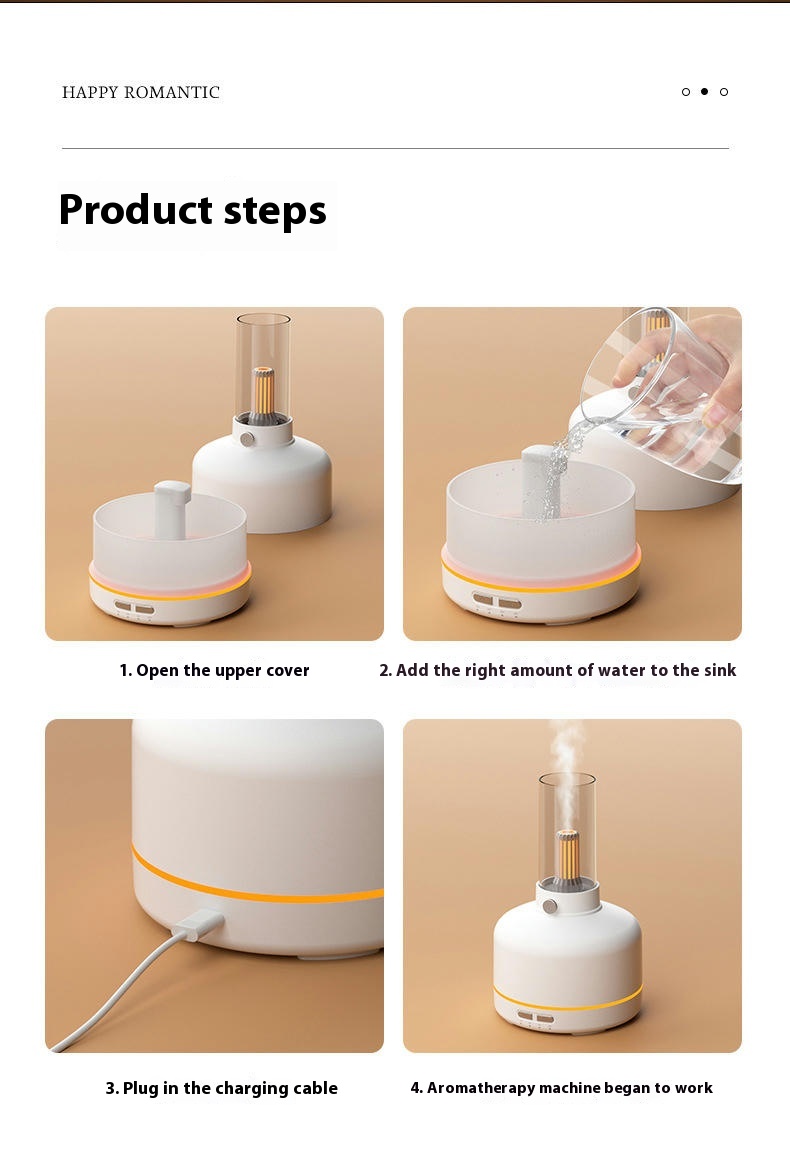 HAPPY ROMANTIC

Product steps

1. Open the upper cover

2. Add the right amount of water to the sink

3. Plug in the charging cable

4. Aromatherapy machine began to work