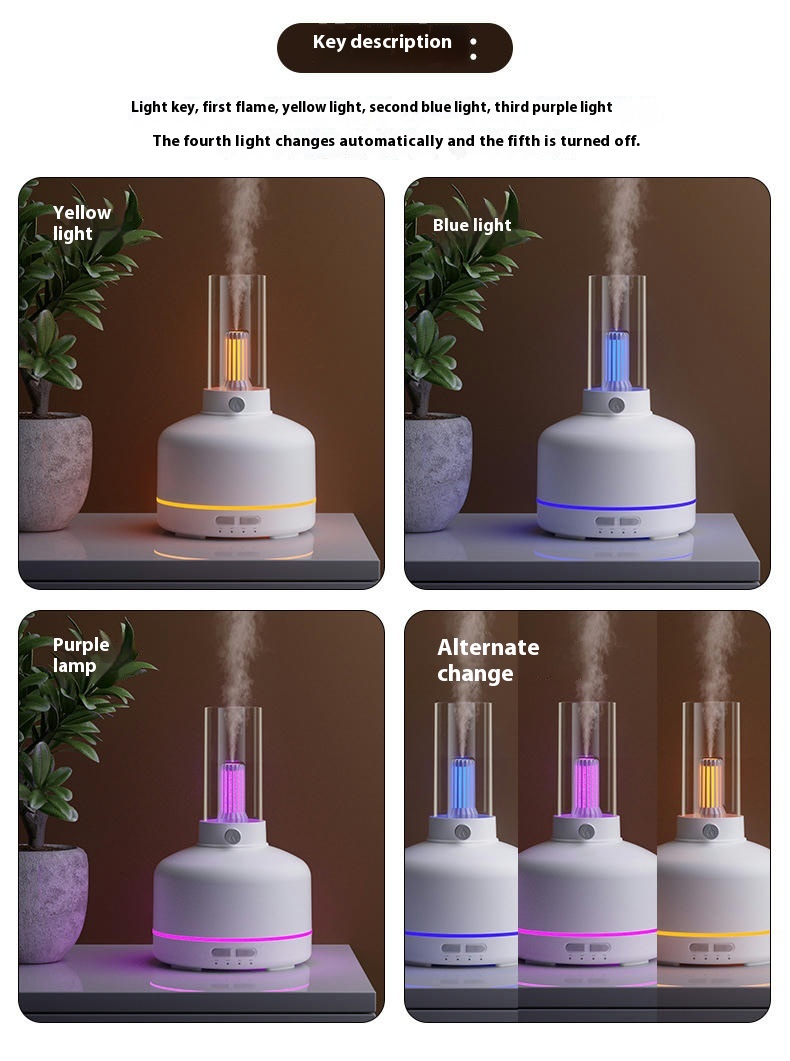 Key description :

Light key, first flame, yellow light, second blue light, third purple light

The fourth light changes automatically and the fifth is turned off.

Yellow light

Blue light

Purple lamp

Alternate change